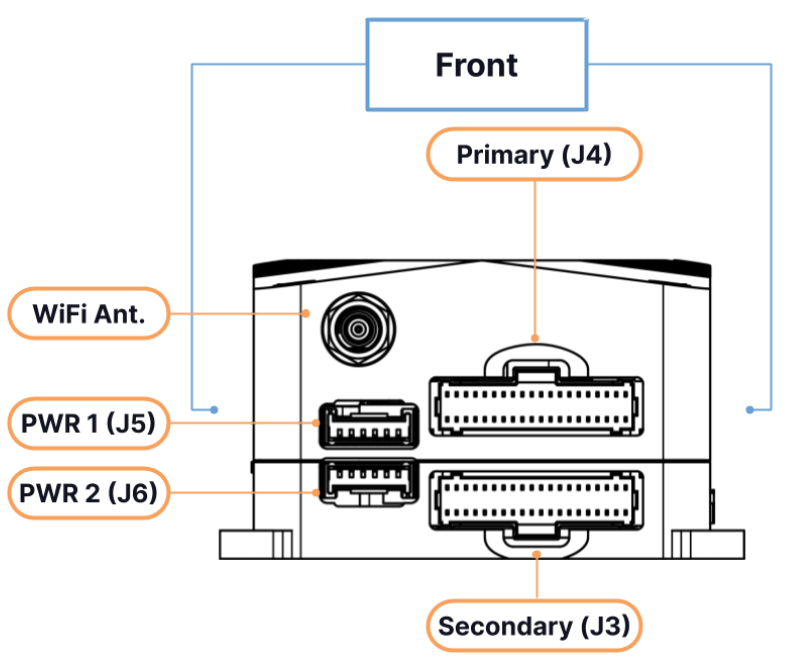 Front

Primary (J4)

WiFi Ant.

PWR 1 (J5)

PWR 2 (J6)

Secondary (J3)