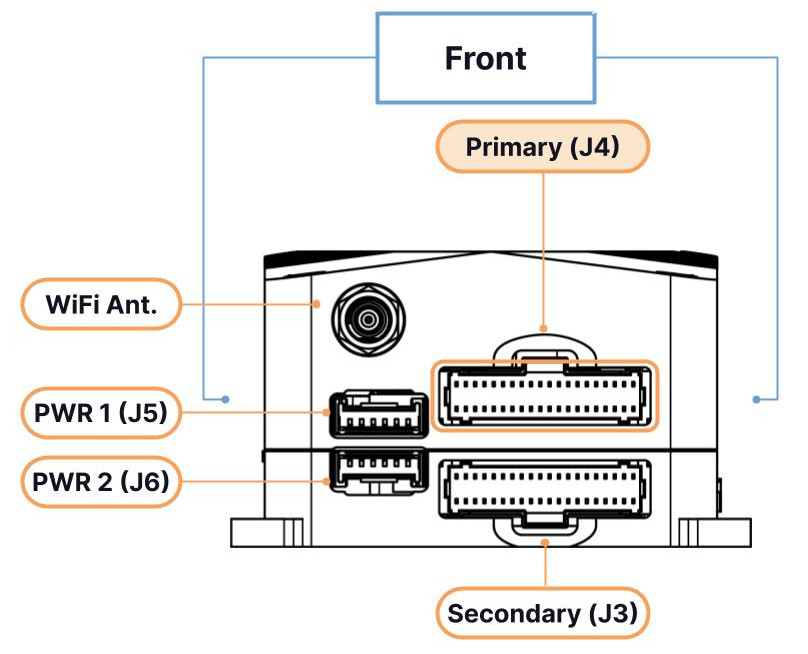 Front

Primary (J4)

WiFi Ant.

PWR 1 (J5)

PWR 2 (J6)

Secondary (J3)