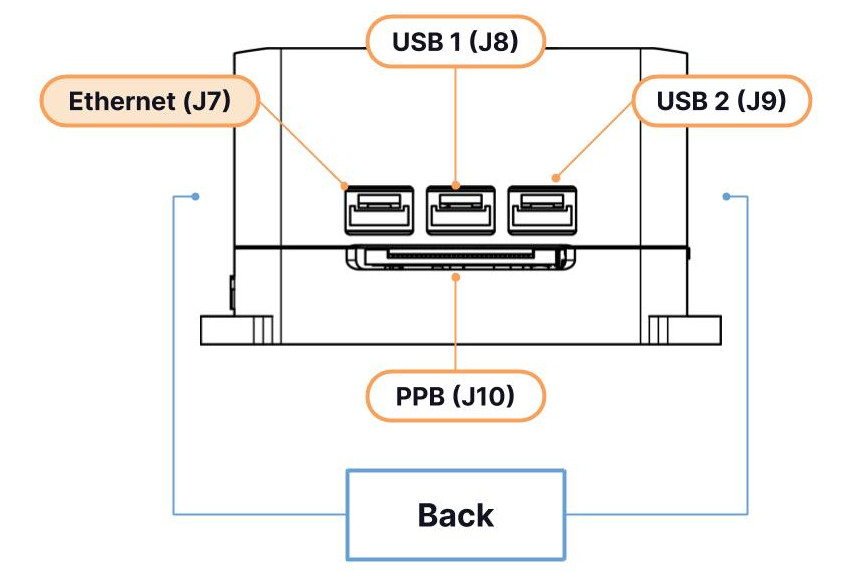 USB 1 (J8)

Ethernet (J7)

USB 2 (J9)

PPB (J10)

Back