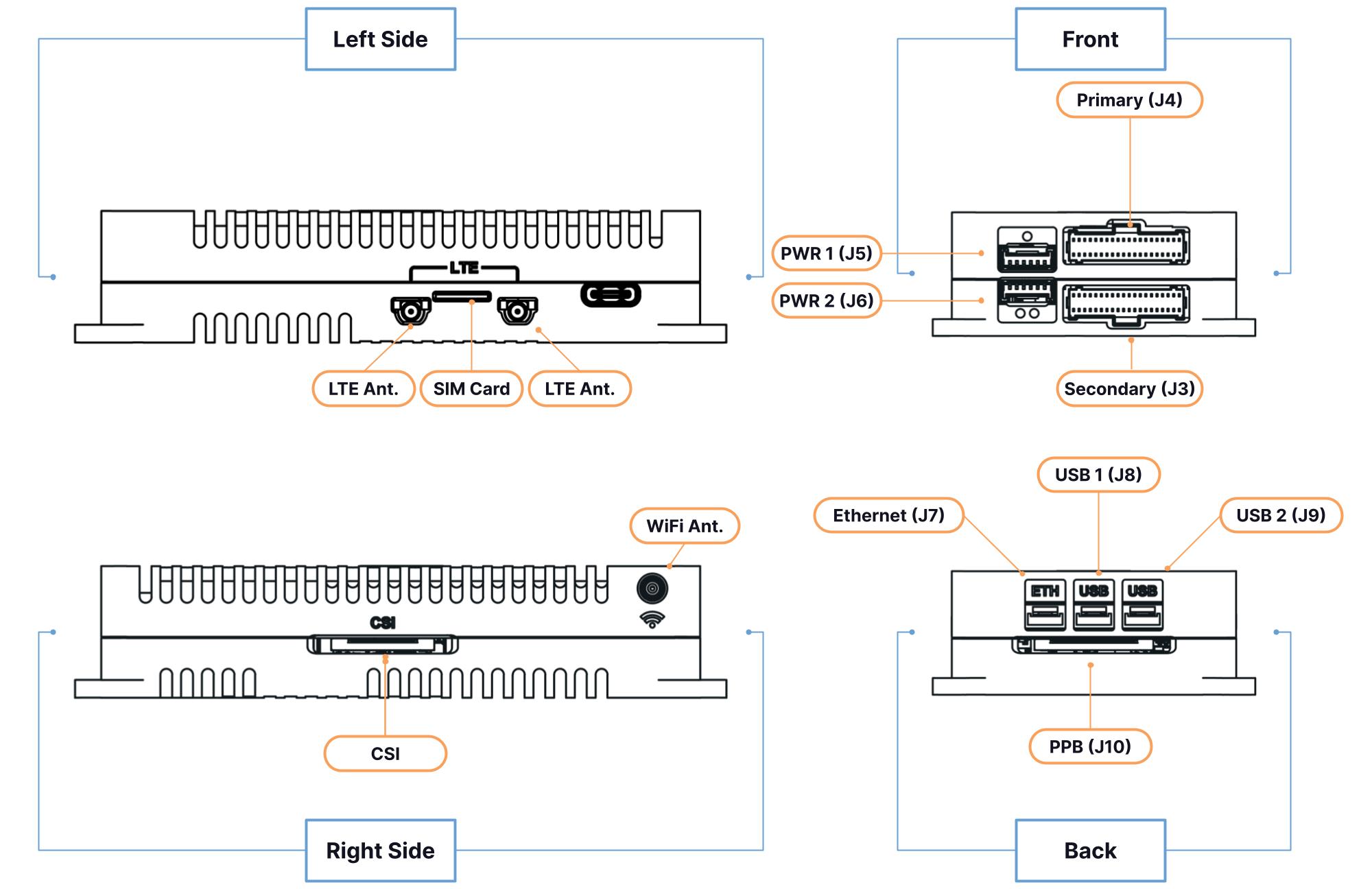 Left Side

LTE

LTE Ant.

SIM Card

LTE Ant.

Front

Primary (J4)

PWR 1 (J5)

PWR 2 (J6)

Secondary (J3)

WiFi Ant.

CSI

CSI

Right Side

USB 1 (J8)

Ethernet (J7)

USB 2 (J9)

ETH

USB

USB

PPB (J10)

Back