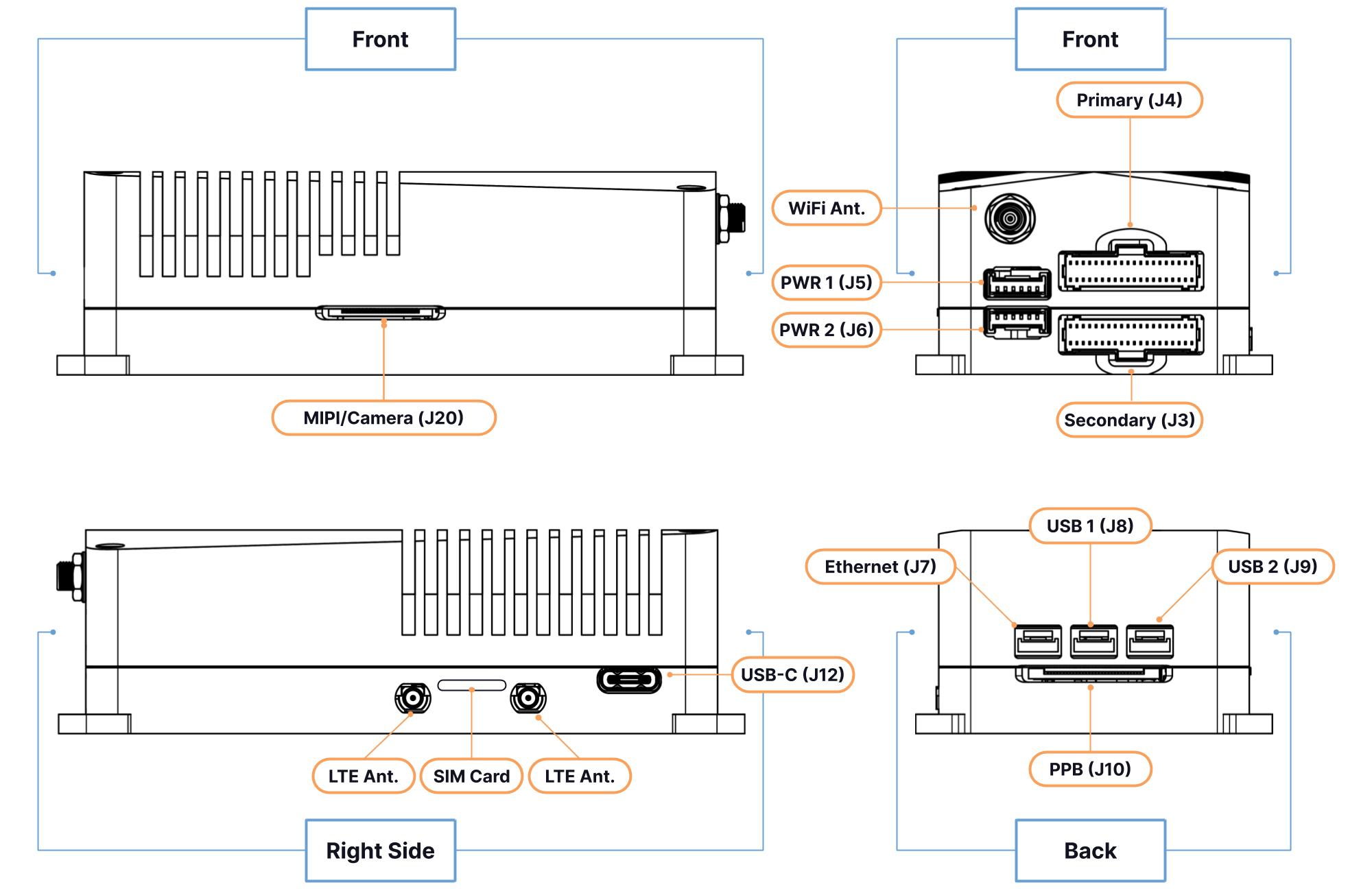 Front

MIPI/Camera (J20)

Front

Primary (J4)

WiFi Ant.

PWR 1 (J5)

PWR 2 (J6)

Secondary (J3)

USB-C (J12)

LTE Ant.

SIM Card

LTE Ant.

Right Side

USB 1 (J8)

Ethernet (J7)

USB 2 (J9)

PPB (J10)

Back