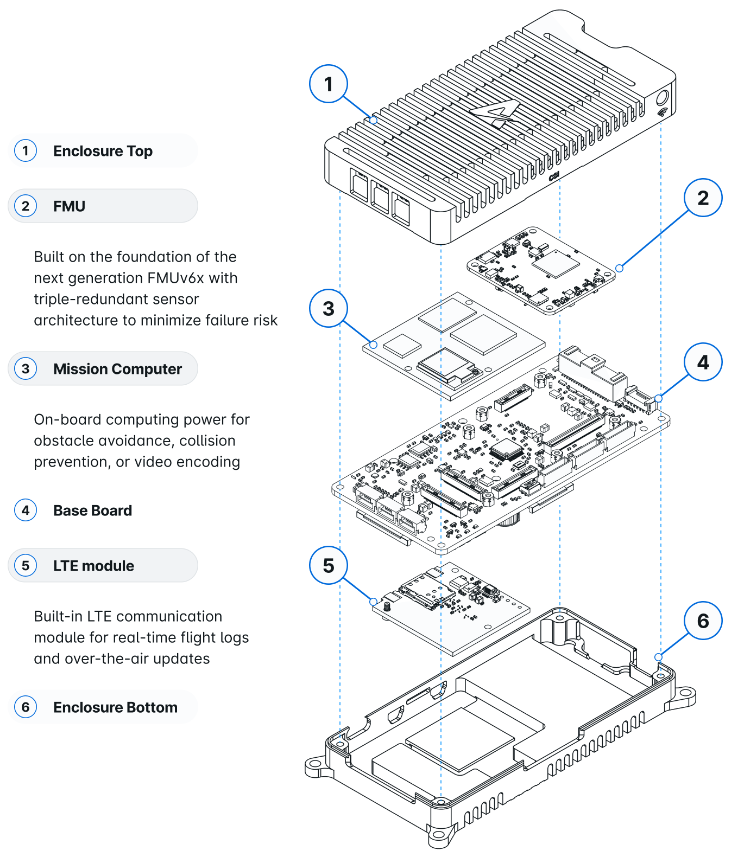 1 Enclosure Top

2 FMU

Built on the foundation of the next generation FMUv6x with triple-redundant sensor architecture to minimize failure risk

3 Mission Computer

On-board computing power for obstacle avoidance, collision prevention, or video encoding

4 Base Board

5 LTE module

Built-in LTE communication module for real-time flight logs and over-the-air updates

6 Enclosure Bottom

1

2

3

4

5

6